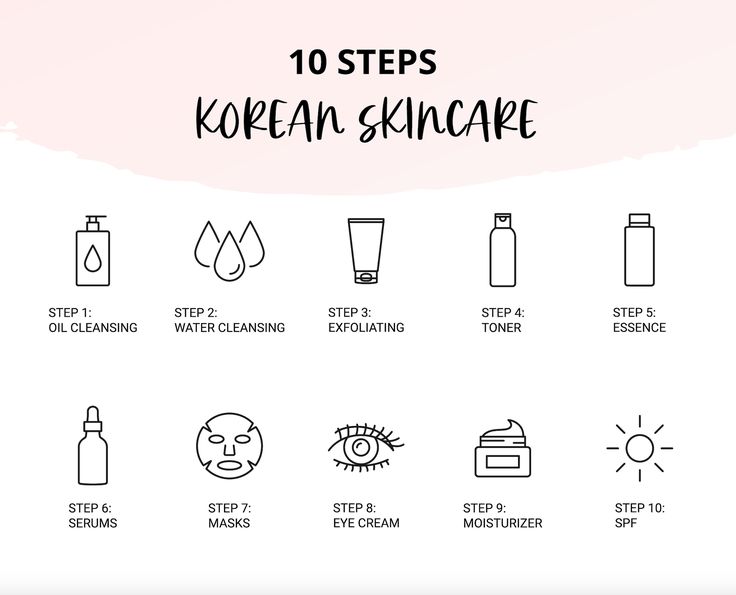 10 STEPS
KOREAN SKINCARE

STEP 1:
OIL CLEANSING

STEP 2:
WATER CLEANSING

STEP 3:
EXFOLIATING

STEP 4:
TONER

STEP 5:
ESSENCE

STEP 6:
SERUMS

STEP 7:
MASKS

STEP 8:
EYE CREAM

STEP 9:
MOISTURIZER

STEP 10:
SPF